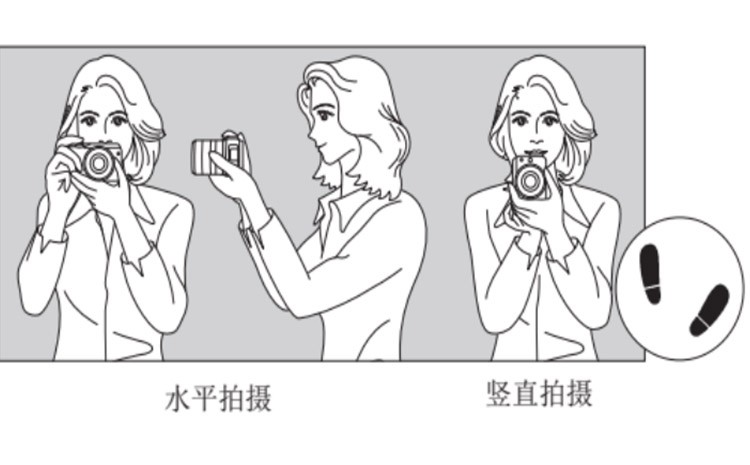 水平拍摄

竖直拍摄