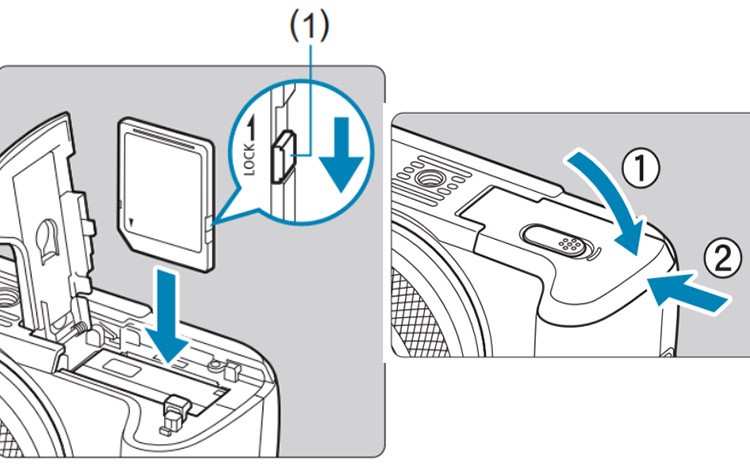 (1)

LOCK

①

②