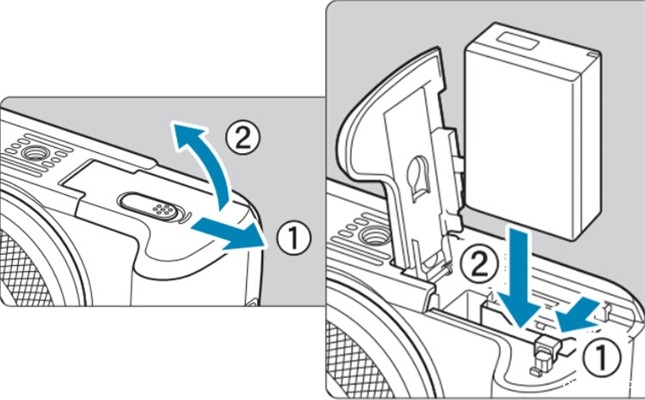 ② ① ② ①