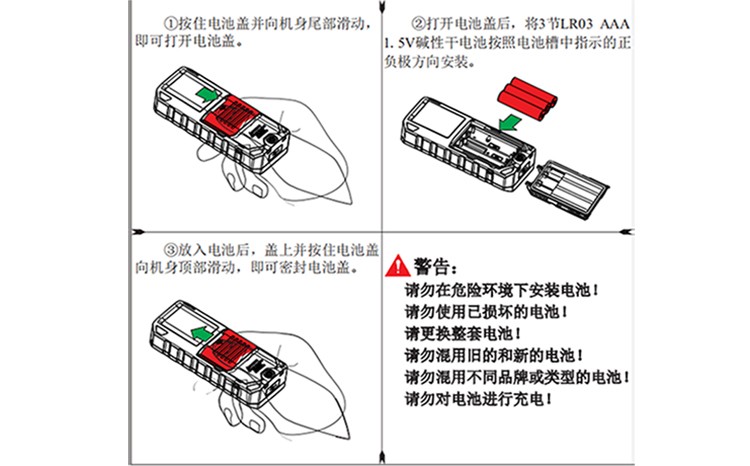 ①按住电池盖并向机身尾部滑动，即可打开电池盖。

②打开电池盖后，将3节LR03 AAA 1.5V碱性干电池按照电池槽中指示的正负极方向安装。

③放入电池后，盖上并按住电池盖向机身顶部滑动，即可密封电池盖。

警告：
请勿在危险环境下安装电池！
请勿使用已损坏的电池！
请更换整套电池！
请勿混用旧的和新的电池！
请勿混用不同品牌或类型的电池！
请勿对电池进行充电！