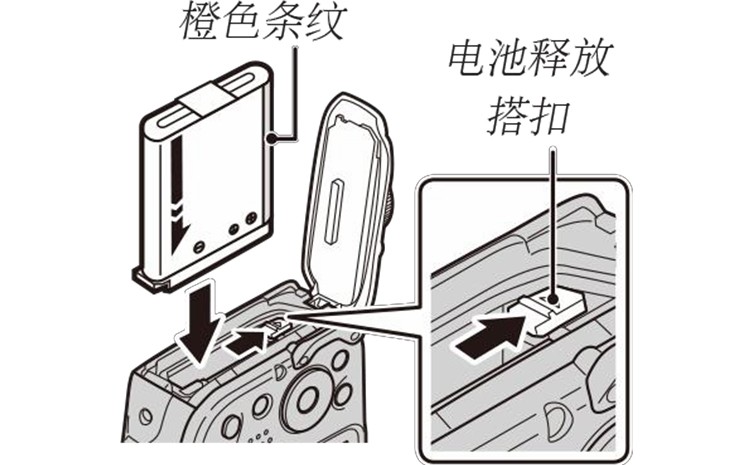 橙色条纹

电池释放搭扣